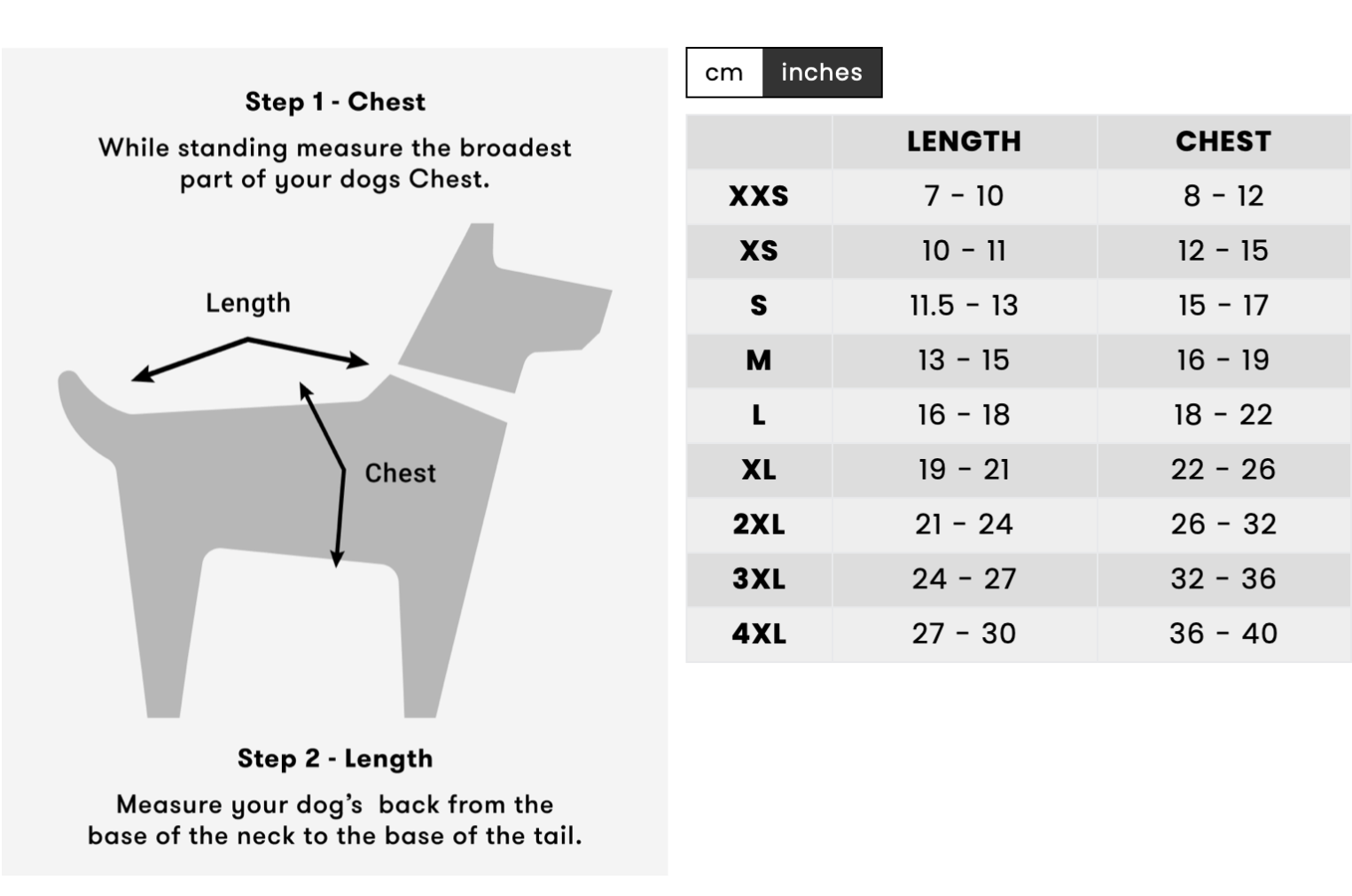 Step 1 - Chest

While standing measure the broadest part of your dogs Chest.

Length

Chest

Step 2 - Length

Measure your dog's back from the base of the neck to the base of the tail.

cm inches

| | LENGTH | CHEST |
|---|---|---|
| XXS | 7 - 10 | 8 - 12 |
| XS | 10 - 11 | 12 - 15 |
| S | 11.5 - 13 | 15 - 17 |
| M | 13 - 15 | 16 - 19 |
| L | 16 - 18 | 18 - 22 |
| XL | 19 - 21 | 22 - 26 |
| 2XL | 21 - 24 | 26 - 32 |
| 3XL | 24 - 27 | 32 - 36 |
| 4XL | 27 - 30 | 36 - 40 |