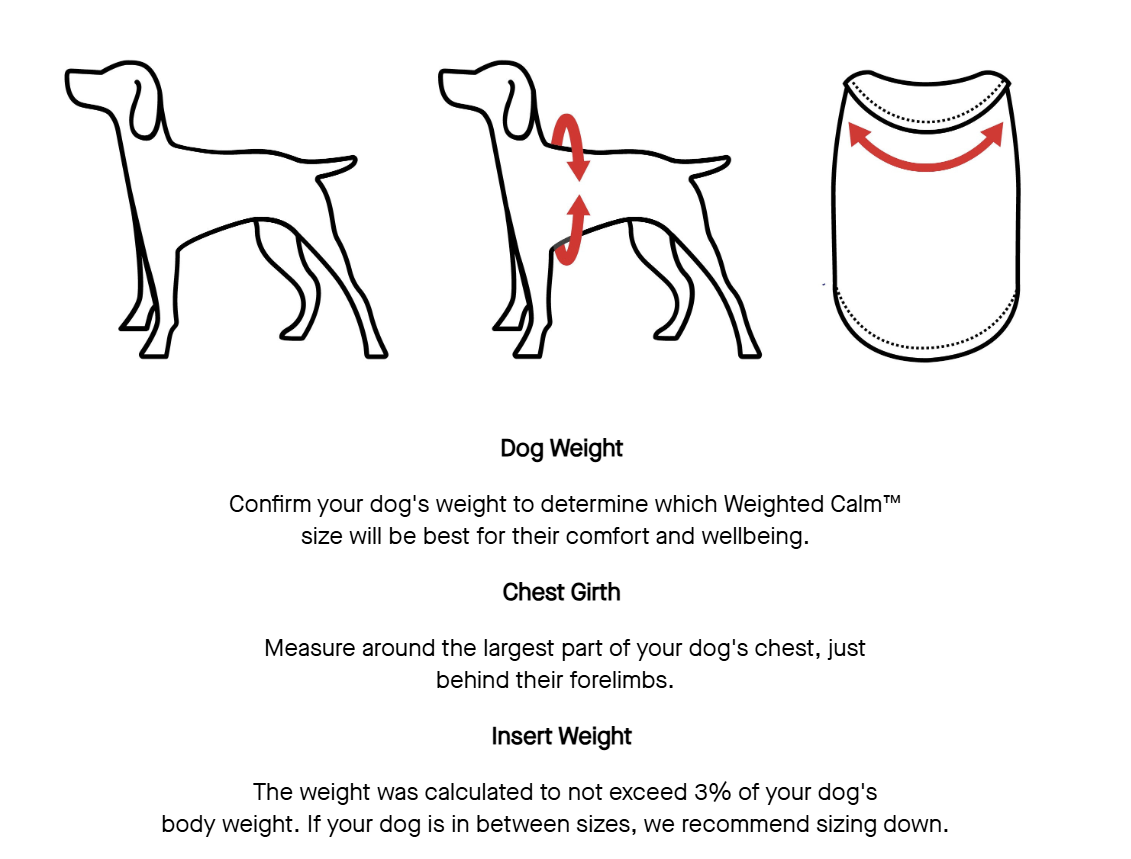 Dog Weight

Confirm your dog's weight to determine which Weighted Calm™ size will be best for their comfort and wellbeing.

Chest Girth

Measure around the largest part of your dog's chest, just behind their forelimbs.

Insert Weight

The weight was calculated to not exceed 3% of your dog's body weight. If your dog is in between sizes, we recommend sizing down.