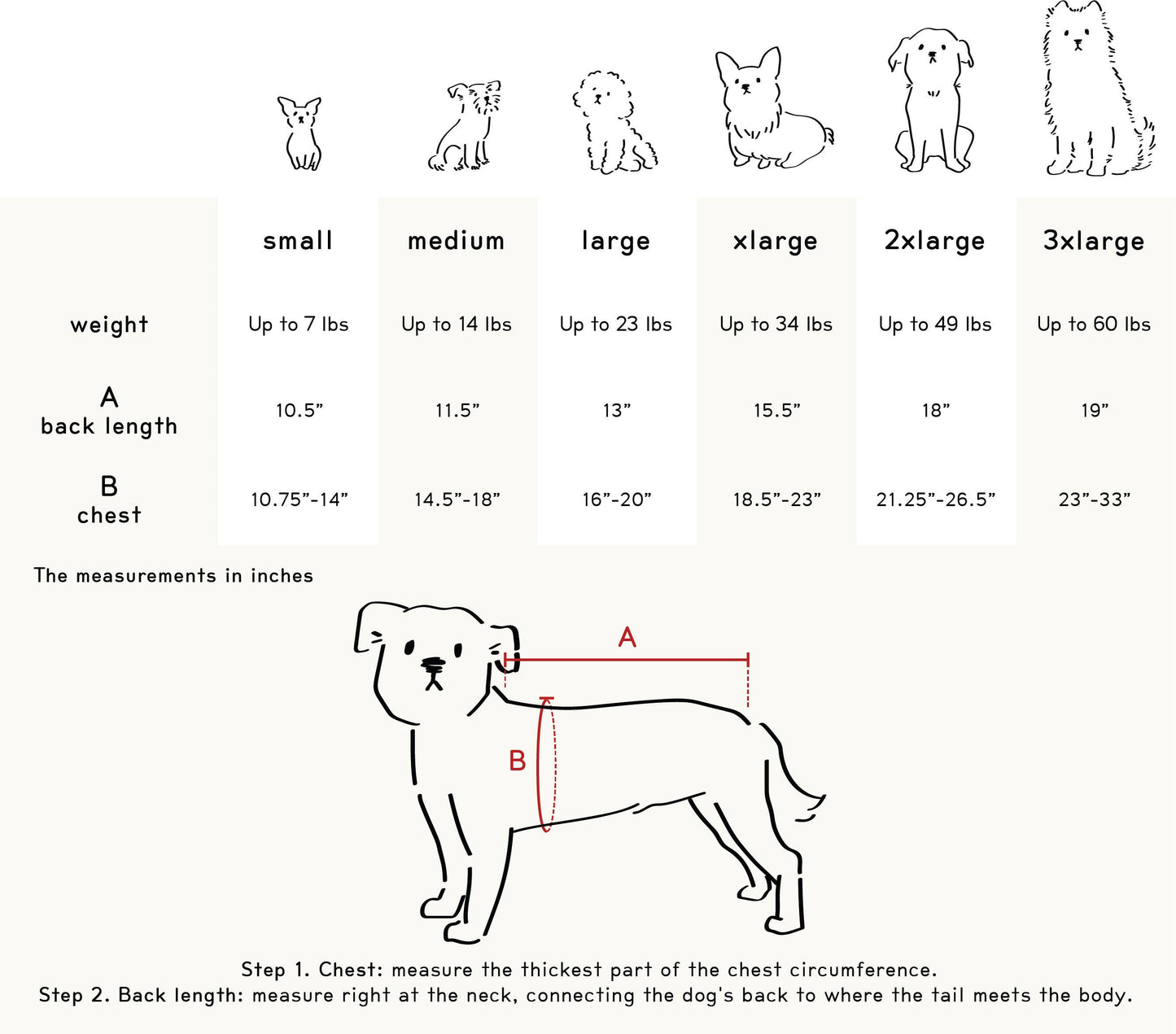 | | small | medium | large | xlarge | 2xlarge | 3xlarge |
|---|---|---|---|---|---|---|
| weight | Up to 7 lbs | Up to 14 lbs | Up to 23 lbs | Up to 34 lbs | Up to 49 lbs | Up to 60 lbs |
| A back length | 10.5” | 11.5” | 13” | 15.5” | 18” | 19” |
| B chest | 10.75”-14” | 14.5”-18” | 16”-20” | 18.5”-23” | 21.25”-26.5” | 23”-33” |

The measurements in inches

A

B

Step 1. Chest: measure the thickest part of the chest circumference.
Step 2. Back length: measure right at the neck, connecting the dog's back to where the tail meets the body.